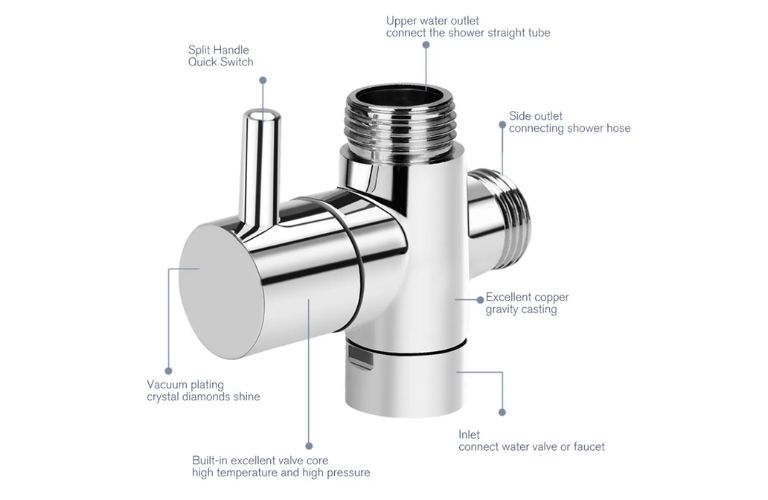 Upper water outlet
connect the shower straight tube

Split Handle
Quick Switch

Side outlet
connecting shower hose

Excellent copper
gravity casting

Vacuum plating
crystal diamonds shine

Inlet
connect water valve or faucet

Built-in excellent valve core
high temperature and high pressure