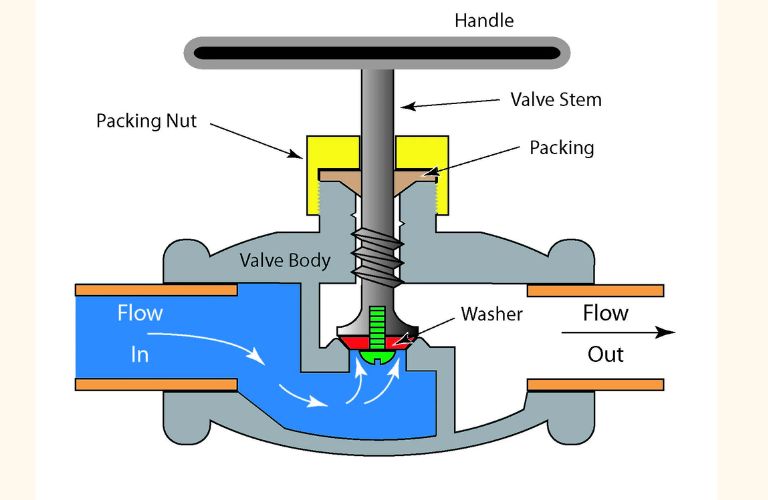 Handle

Valve Stem

Packing Nut

Packing

Valve Body

Flow

In

Washer

Flow

Out